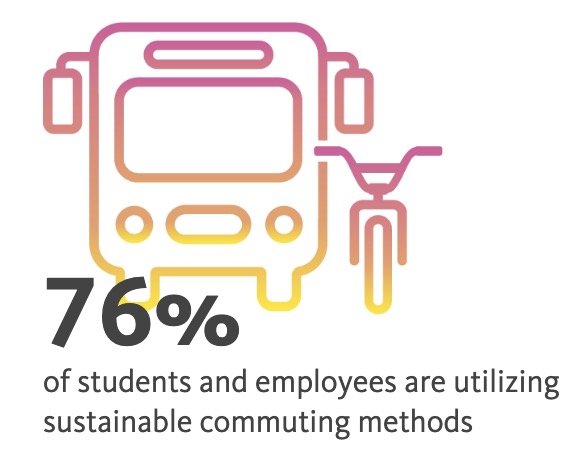 76%

of students and employees are utilizing sustainable commuting methods